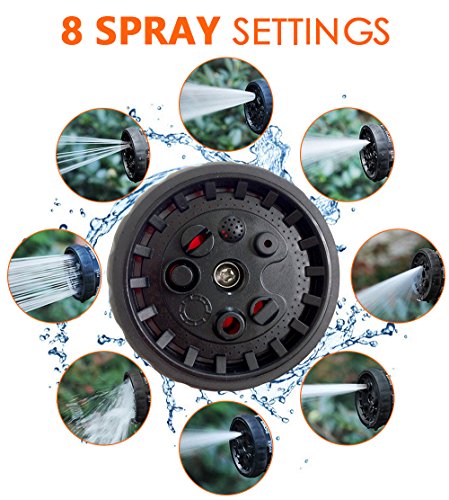 8 SPRAY SETTINGS