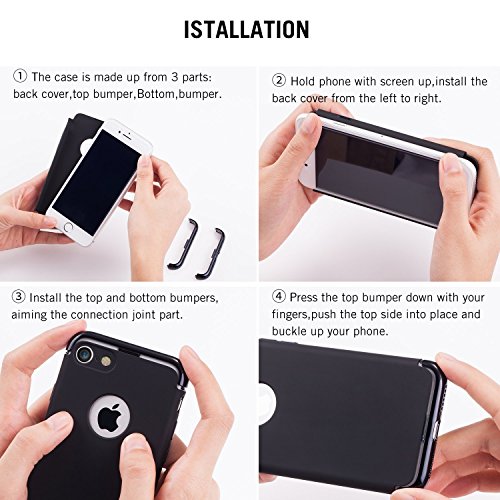 ISTALLATION

① The case is made up from 3 parts: back cover,top bumper,Bottom,bumper.

② Hold phone with screen up,install the back cover from the left to right.

③ Install the top and bottom bumpers, aiming the connection joint part.

④ Press the top bumper down with your fingers,push the top side into place and buckle up your phone.