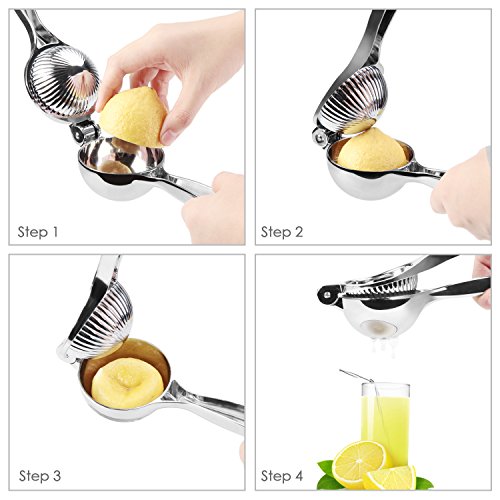 Step 1

Step 2

Step 3

Step 4