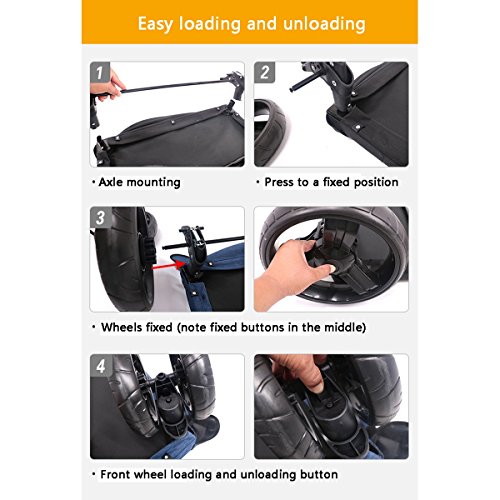 Easy loading and unloading

1

2

· Axle mounting

· Press to a fixed position

3

· Wheels fixed (note fixed buttons in the middle)

4

· Front wheel loading and unloading button