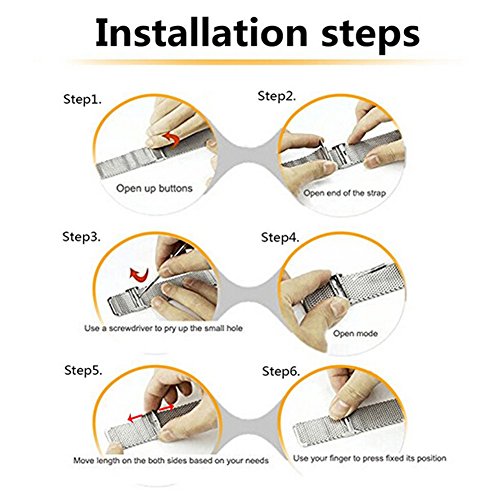 Installation steps

Step1.

Open up buttons

Step2.

Open end of the strap

Step3.

Use a screwdriver to pry up the small hole

Step4.

Open mode

Step5.

Move length on the both sides based on your needs

Step6.

Use your finger to press fixed its position