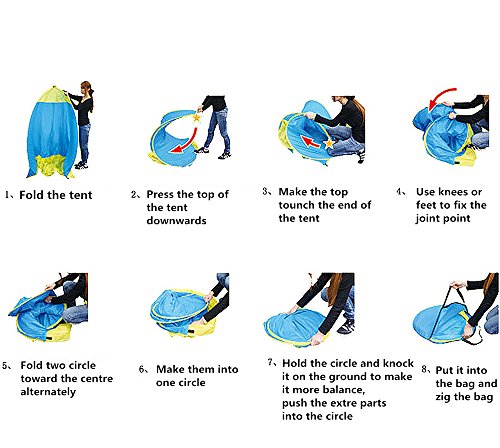 1、Fold the tent

2、Press the top of the tent downwards

3、Make the top tounch the end of the tent

4、Use knees or feet to fix the joint point

5、Fold two circle toward the centre alternately

6、Make them into one circle

7、Hold the circle and knock it on the ground to make it more balance, push the extre parts into the circle

8、Put it into the bag and zig the bag