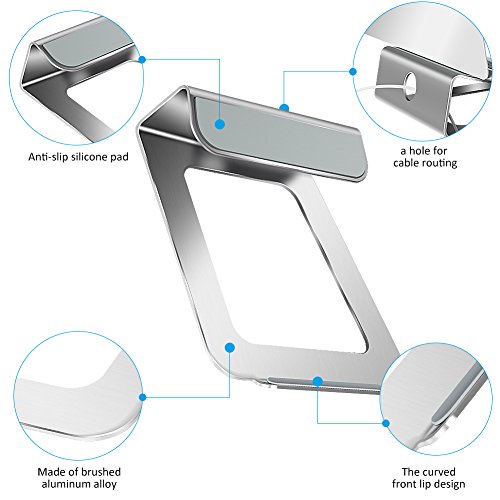 Anti-slip silicone pad

a hole for
cable routing

Made of brushed
aluminum alloy

The curved
front lip design