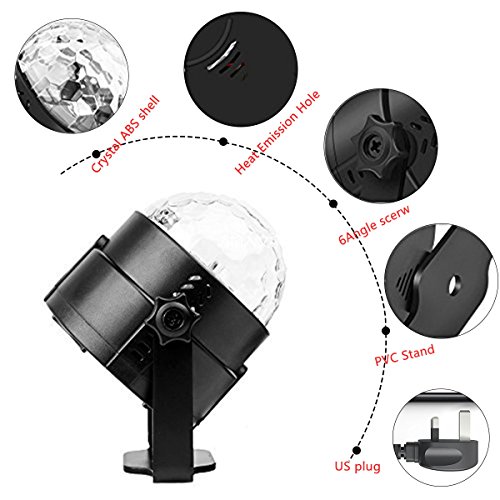 Crystal ABS shell

Heat Emission Hole

6Angle scerw

PVC Stand

US plug