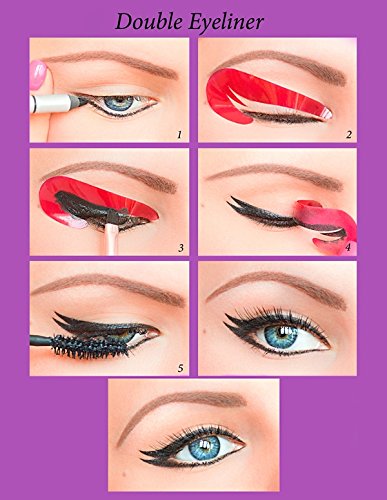 Double Eyeliner

1

2

3

4

5