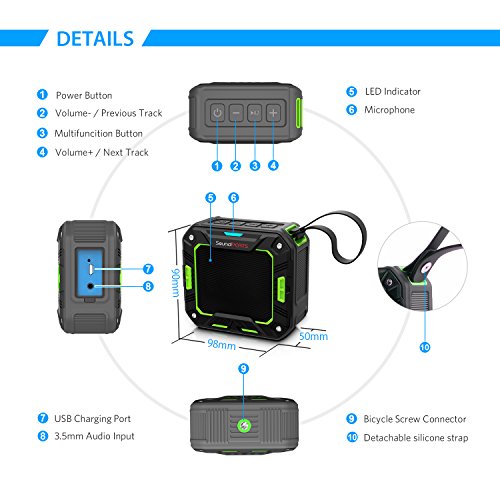 DETAILS

1 Power Button
2 Volume- / Previous Track
3 Multifuncition Button
4 Volume+ / Next Track

5 LED Indicator
6 Microphone

1 2 3 4

5 6

SoundPEATS

7
8

90mm
98mm
50mm

10

9

7 USB Charging Port
8 3.5mm Audio Input

9 Bicycle Screw Connector
10 Detachable silicone strap