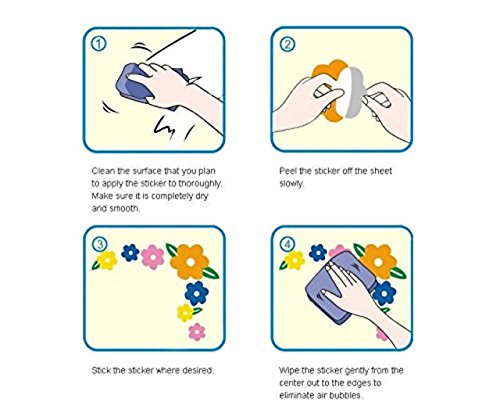 ①

Clean the surface that you plan to apply the sticker to thoroughly. Make sure it is completely dry and smooth.

②

Peel the sticker off the sheet slowly.

③

Stick the sticker where desired.

④

Wipe the sticker gently from the center out to the edges to eliminate air bubbles.