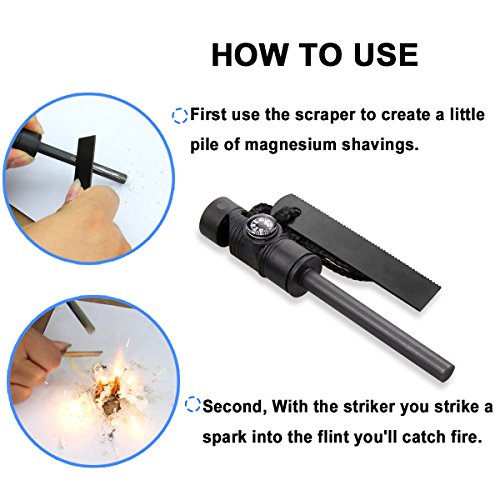 HOW TO USE

First use the scraper to create a little pile of magnesium shavings.

Second, With the striker you strike a spark into the flint you'll catch fire.