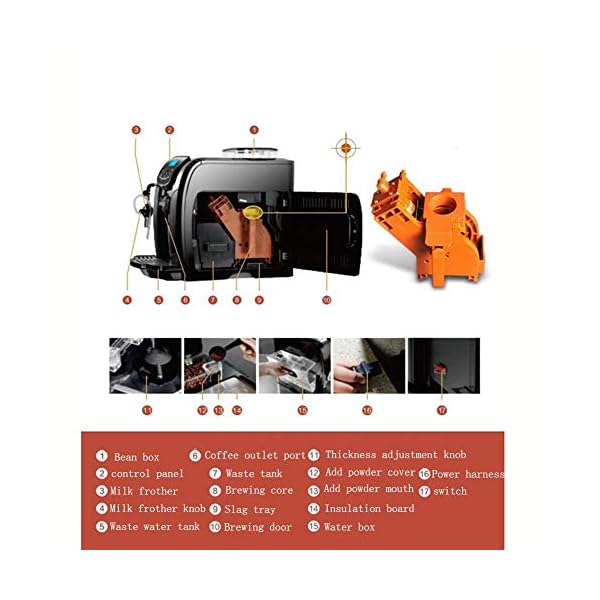 3 2 1

4 5 6 7 8 9 10

11 12 13 14 15 16 17

1 Bean box
2 control panel
3 Milk frother
4 Milk frother knob
5 Waste water tank

6 Coffee outlet port
7 Waste tank
8 Brewing core
9 Slag tray
10 Brewing door

11 Thickness adjustment knob
12 Add powder cover
13 Add powder mouth
14 Insulation board
15 Water box

16 Power harness
17 switch