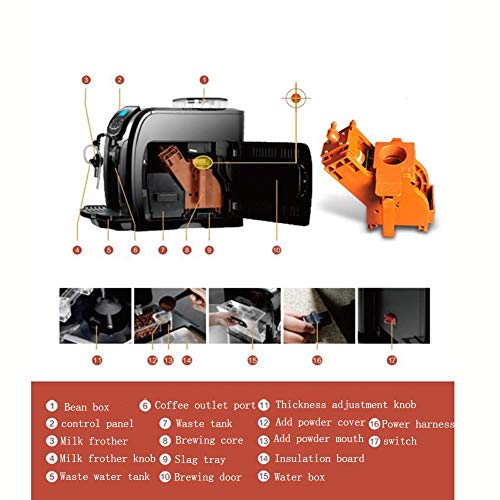 3 2 1

4 5 6 7 8 9 10

11 12 13 14 15 16 17

1 Bean box
2 control panel
3 Milk frother
4 Milk frother knob
5 Waste water tank

6 Coffee outlet port
7 Waste tank
8 Brewing core
9 Slag tray
10 Brewing door

11 Thickness adjustment knob
12 Add powder cover
13 Add powder mouth
14 Insulation board
15 Water box

16 Power harness
17 switch