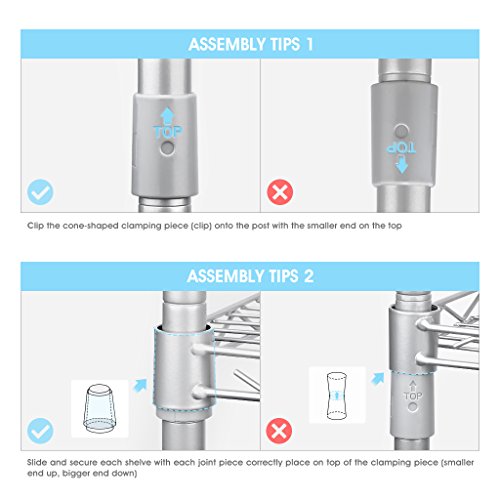 ASSEMBLY TIPS 1

TOP

TOP

Clip the cone-shaped clamping piece (clip) onto the post with the smaller end on the top

ASSEMBLY TIPS 2

TOP

Slide and secure each shelve with each joint piece correctly place on top of the clamping piece (smaller end up, bigger end down)