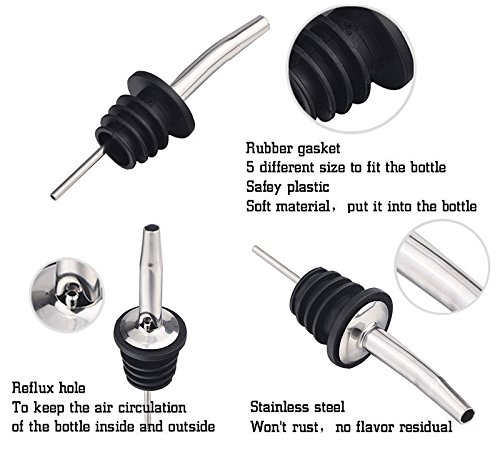 Rubber gasket
5 different size to fit the bottle
Safey plastic
Soft material, put it into the bottle

Reflux hole
To keep the air circulation
of the bottle inside and outside

Stainless steel
Won't rust, no flavor residual