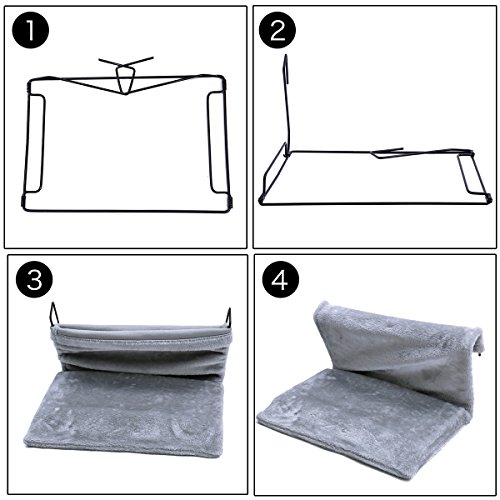 1
2
3
4