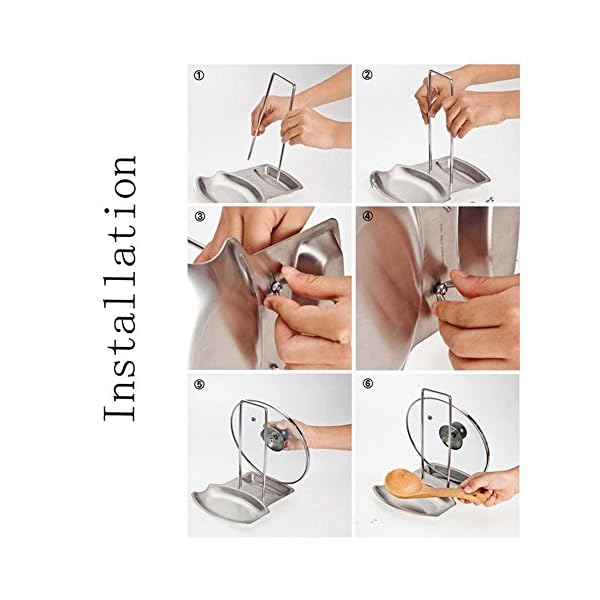 Installation

①

②

③

④

⑤

⑥