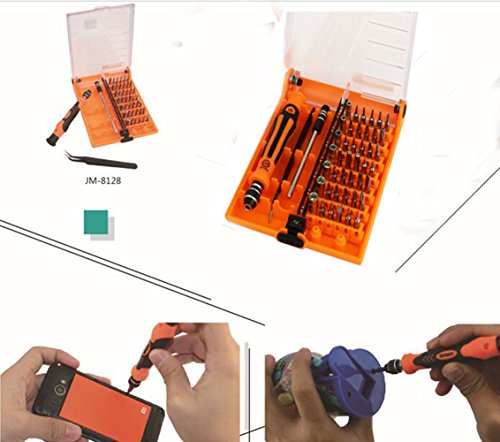 JM-8128