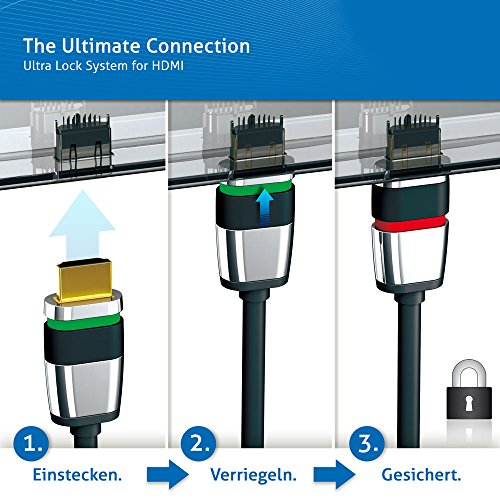 The Ultimate Connection
Ultra Lock System for HDMI

1.
Einstecken.

2.
Verriegeln.

3.
Gesichert.