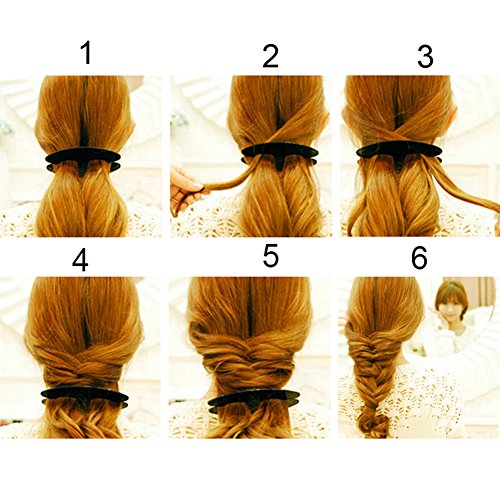 1
2
3
4
5
6