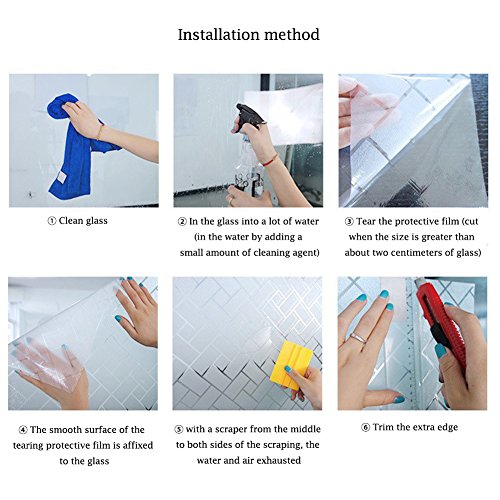 Installation method

① Clean glass

② In the glass into a lot of water (in the water by adding a small amount of cleaning agent)

③ Tear the protective film (cut when the size is greater than about two centimeters of glass)

④ The smooth surface of the tearing protective film is affixed to the glass

⑤ with a scraper from the middle to both sides of the scraping, the water and air exhausted

⑥ Trim the extra edge