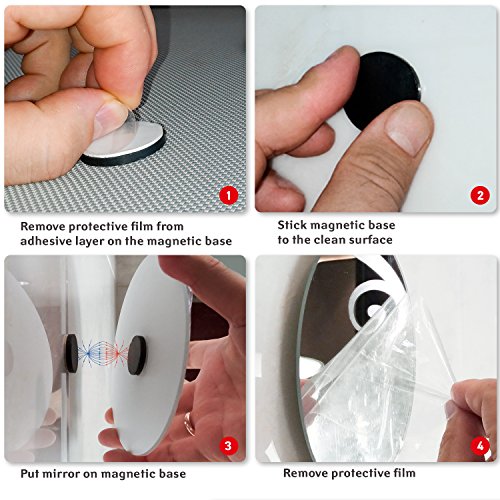 1

Remove protective film from adhesive layer on the magnetic base

2

Stick magnetic base to the clean surface

3

Put mirror on magnetic base

4

Remove protective film