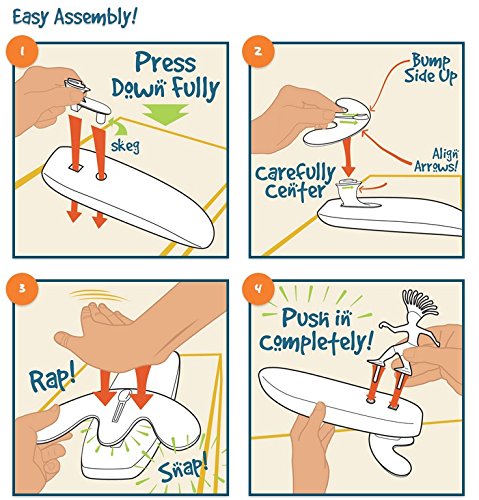 Easy Assembly!

1

Press Down Fully

skeg

2

Bump Side Up

Align Arrows!

Carefully Center

3

Rap!

Snap!

4

Push in Completely!