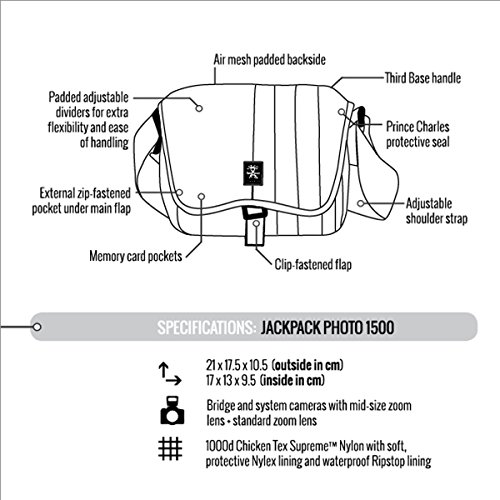 Air mesh padded backside

Third Base handle

Padded adjustable dividers for extra flexibility and ease of handling

Prince Charles protective seal

External zip-fastened pocket under main flap

Adjustable shoulder strap

Memory card pockets

Clip-fastened flap

SPECIFICATIONS: JACKPACK PHOTO 1500

21 x 17.5 x 10.5 (outside in cm)
17 x 13 x 9.5 (inside in cm)

Bridge and system cameras with mid-size zoom lens + standard zoom lens

1000d Chicken Tex Supreme™ Nylon with soft, protective Nylex lining and waterproof Ripstop lining