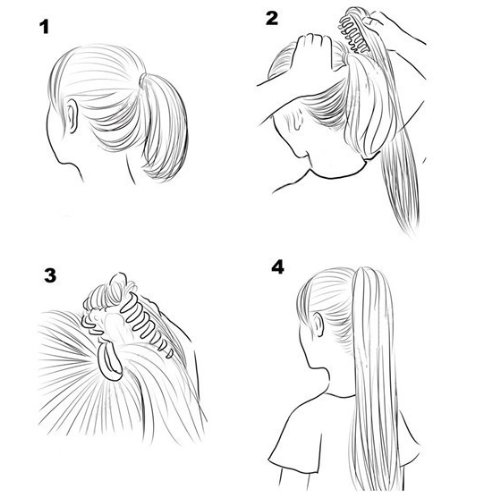 1
2
3
4