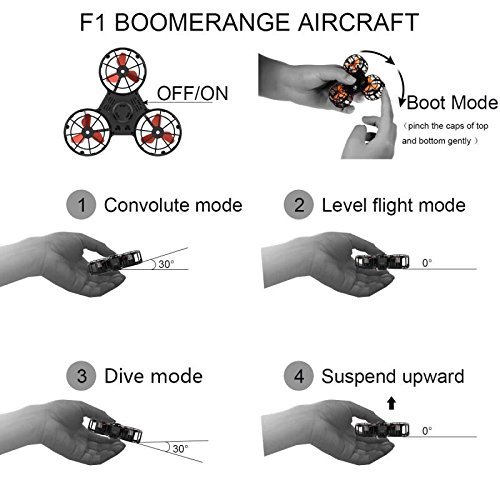 F1 BOOMERANGE AIRCRAFT

OFF/ON

Boot Mode
（pinch the caps of top and bottom gently ）

1 Convolute mode

30°

2 Level flight mode

0°

3 Dive mode

30°

4 Suspend upward

0°