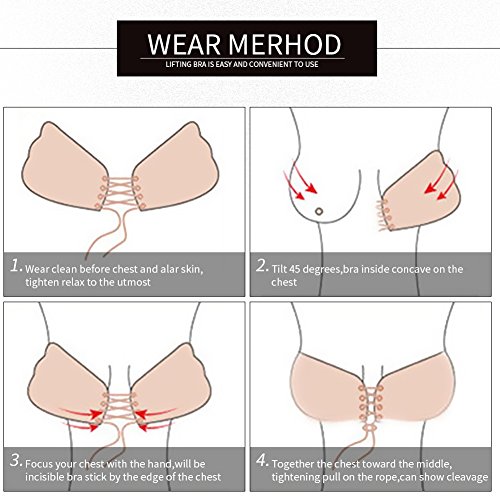 WEAR MERHOD
LIFTING BRA IS EASY AND CONVENIENT TO USE

1. Wear clean before chest and alar skin, tighten relax to the utmost

2. Tilt 45 degrees,bra inside concave on the chest

3. Focus your chest with the hand,will be incisible bra stick by the edge of the chest

4. Together the chest toward the middle, tightening pull on the rope,can show cleavage