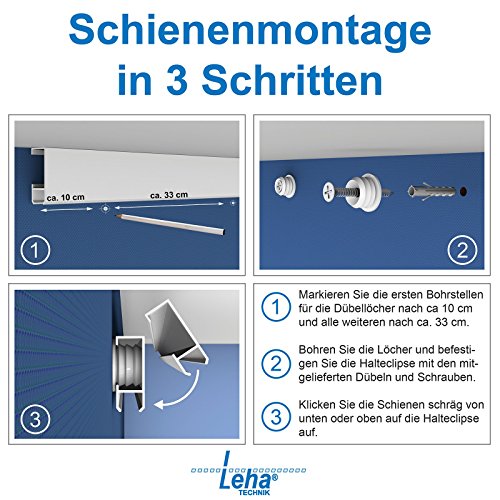 Schienenmontage in 3 Schritten

ca. 10 cm

ca. 33 cm

1

2

3

1 Markieren Sie die ersten Bohrstellen für die Dübellöcher nach ca 10 cm und alle weiteren nach ca. 33 cm.

2 Bohren Sie die Löcher und befestigen Sie die Halteclipse mit den mitgelieferten Dübeln und Schrauben.

3 Klicken Sie die Schienen schräg von unten oder oben auf die Halteclipse auf.

Leha®
TECHNIK