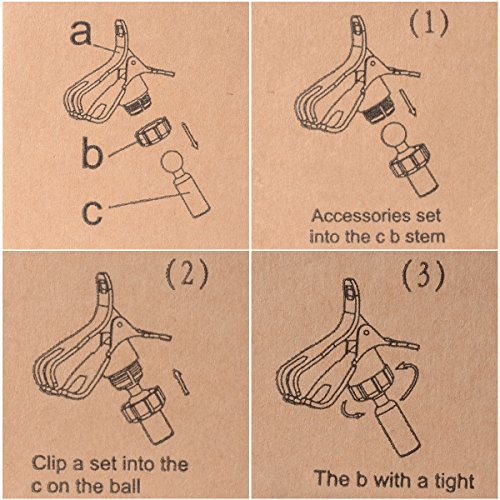 a

b

c

(1)

Accessories set into the c b stem

(2)

Clip a set into the c on the ball

(3)

The b with a tight