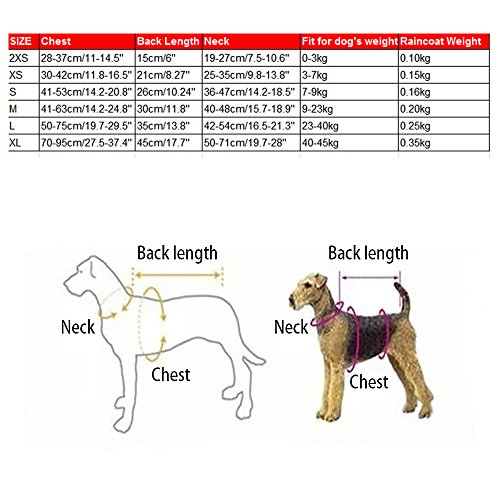 | SIZE | Chest | Back Length | Neck | Fit for dog's weight | Raincoat Weight |
|---|---|---|---|---|---|
| 2XS | 28-37cm/11-14.5" | 15cm/6" | 19-27cm/7.5-10.6" | 0-3kg | 0.10kg |
| XS | 30-42cm/11.8-16.5" | 21cm/8.27" | 25-35cm/9.8-13.8" | 3-7kg | 0.15kg |
| S | 41-53cm/14.2-20.8" | 26cm/10.24" | 36-47cm/14.2-18.5" | 7-9kg | 0.16kg |
| M | 41-63cm/14.2-24.8" | 30cm/11.8" | 40-48cm/15.7-18.9" | 9-23kg | 0.20kg |
| L | 50-75cm/19.7-29.5" | 35cm/13.8" | 42-54cm/16.5-21.3" | 23-40kg | 0.25kg |
| XL | 70-95cm/27.5-37.4" | 45cm/17.7" | 50-71cm/19.7-28" | 40-45kg | 0.35kg |

Back length
Neck
Chest

Back length
Neck
Chest