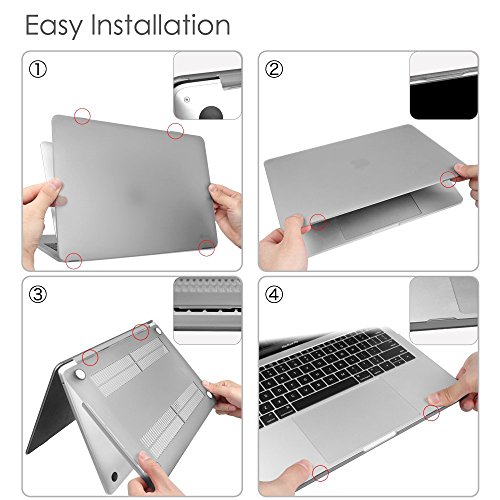 Easy Installation

①

②

③

④