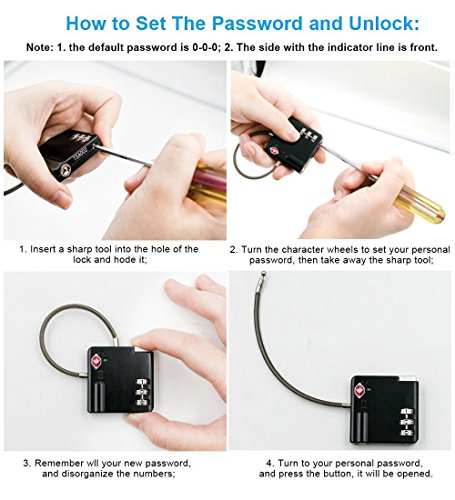 How to Set The Password and Unlock:

Note: 1. the default password is 0-0-0; 2. The side with the indicator line is front.

1. Insert a sharp tool into the hole of the lock and hode it;

2. Turn the character wheels to set your personal password, then take away the sharp tool;

3. Remember wll your new password, and disorganize the numbers;

4. Turn to your personal password, and press the button, it will be opened.