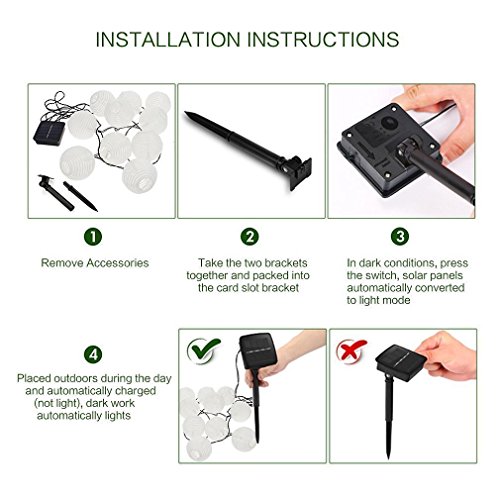 INSTALLATION INSTRUCTIONS

1

Remove Accessories

2

Take the two brackets together and packed into the card slot bracket

3

In dark conditions, press the switch, solar panels automatically converted to light mode

4

Placed outdoors during the day and automatically charged (not light), dark work automatically lights