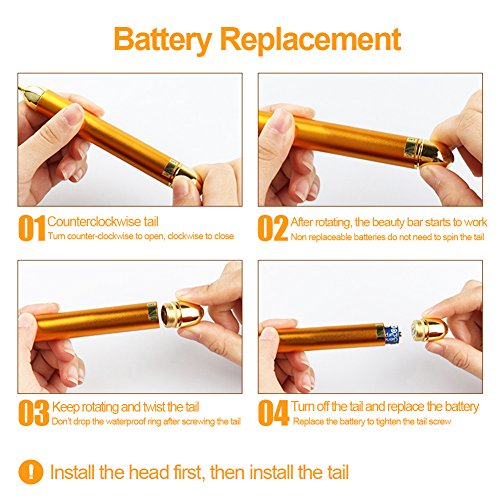 Battery Replacement

01 Counterclockwise tail
Turn counter-clockwise to open, clockwise to close

02 After rotating, the beauty bar starts to work
Non replaceable batteries do not need to spin the tail

03 Keep rotating and twist the tail
Don't drop the waterproof ring after screwing the tail

04 Turn off the tail and replace the battery
Replace the battery to tighten the tail screw

! Install the head first, then install the tail