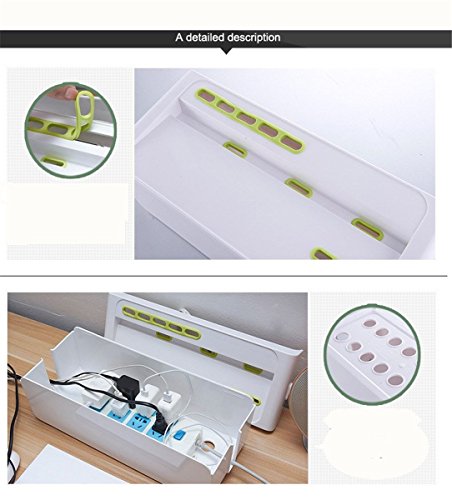 A detailed description