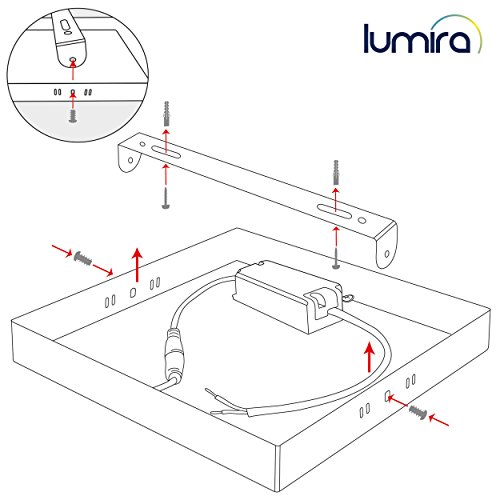 lumira