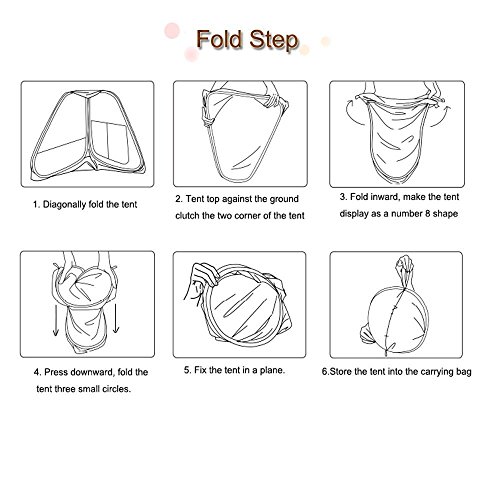 Fold Step

1. Diagonally fold the tent

2. Tent top against the ground clutch the two corner of the tent

3. Fold inward, make the tent display as a number 8 shape

4. Press downward, fold the tent three small circles.

5. Fix the tent in a plane.

6.Store the tent into the carrying bag