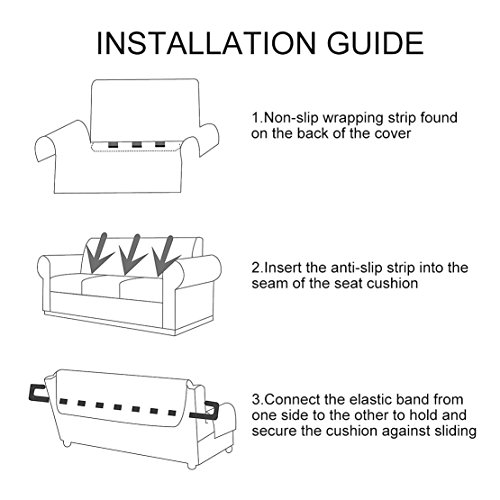 INSTALLATION GUIDE

1.Non-slip wrapping strip found on the back of the cover

2.Insert the anti-slip strip into the seam of the seat cushion

3.Connect the elastic band from one side to the other to hold and secure the cushion against sliding