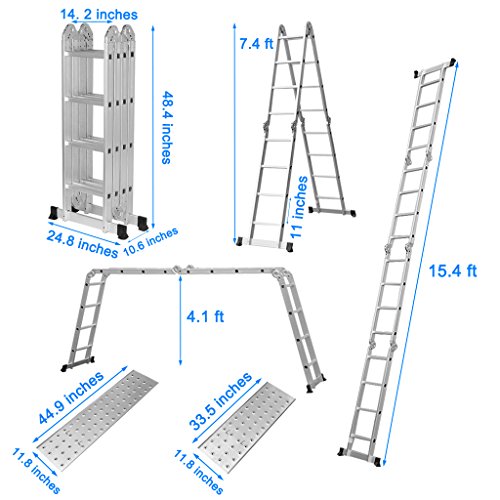 14. 2 inches

48.4 inches

24.8 inches

10.6 inches

7.4 ft

11 inches

15.4 ft

4.1 ft

44.9 inches

11.8 inches

33.5 inches

11.8 inches