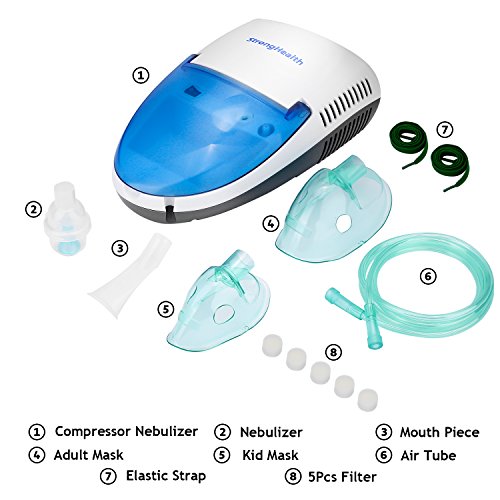 strongHealth

①

②

③

④

⑤

⑥

⑦

⑧

① Compressor Nebulizer ② Nebulizer ③ Mouth Piece
④ Adult Mask ⑤ Kid Mask ⑥ Air Tube
⑦ Elastic Strap ⑧ 5Pcs Filter