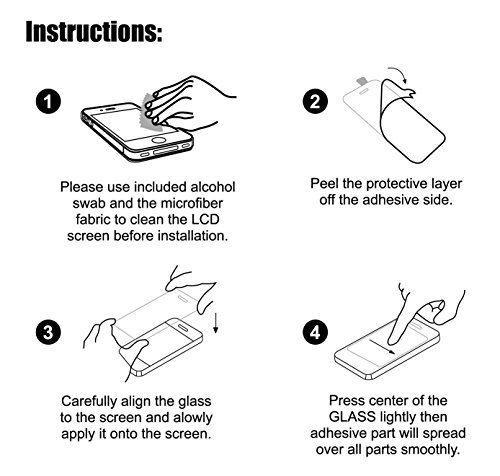 Instructions:

1

Please use included alcohol swab and the microfiber fabric to clean the LCD screen before installation.

2

Peel the protective layer off the adhesive side.

3

Carefully align the glass to the screen and alowly apply it onto the screen.

4

Press center of the GLASS lightly then adhesive part will spread over all parts smoothly.