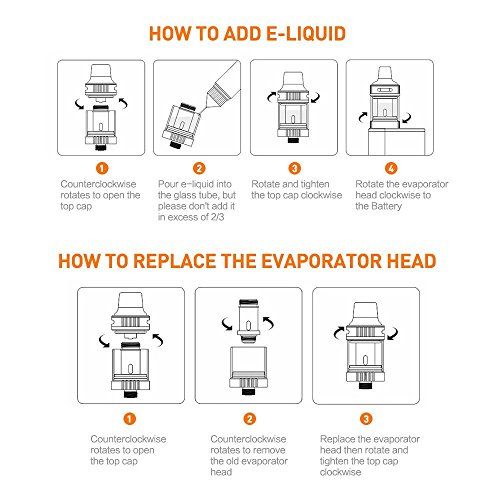 HOW TO ADD E-LIQUID

1
Counterclockwise rotates to open the top cap

2
Pour e-liquid into the glass tube, but please don't add it in excess of 2/3

3
Rotate and tighten the top cap clockwise

4
Rotate the evaporator head clockwise to the Battery

HOW TO REPLACE THE EVAPORATOR HEAD

1
Counterclockwise rotates to open the top cap

2
Counterclockwise rotates to remove the old evaporator head

3
Replace the evaporator head then rotate and tighten the top cap clockwise