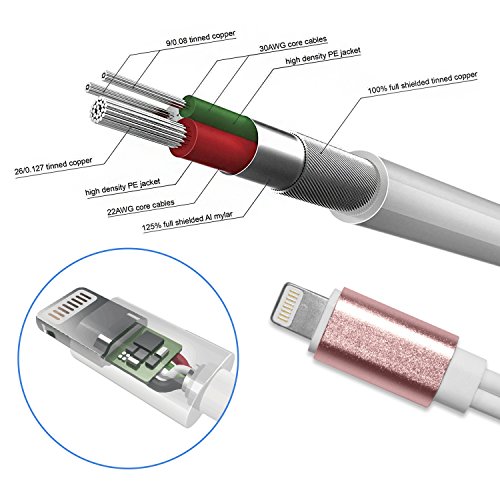 9/0.08 tinned copper
30AWG core cables
high density PE jacket
100% full shielded tinned copper
26/0.127 tinned copper
high density PE jacket
22AWG core cables
125% full shielded Al mylar