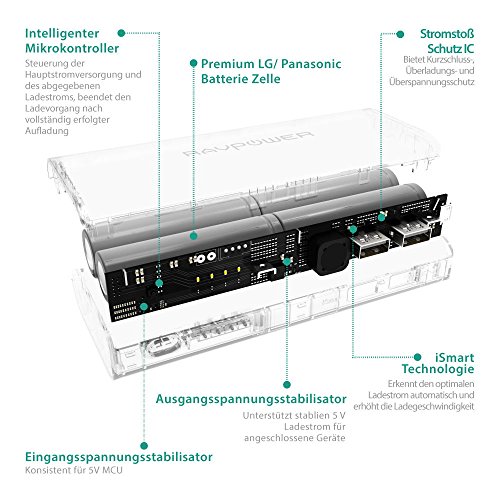 Intelligenter Mikrokontroller
Steuerung der Hauptstromversorgung und des abgegebenen Ladestroms, beendet den Ladevorgang nach vollständig erfolgter Aufladung

Premium LG/ Panasonic Batterie Zelle

Stromstoß Schutz IC
Bietet Kurzschluss-, Überladungs- und Überspannungsschutz

RAVPOWER

iSmart Technologie
Erkennt den optimalen Ladestrom automatisch und erhöht die Ladegeschwindigkeit

Ausgangsspannungsstabilisator
Unterstützt stablien 5 V Ladestrom für angeschlossene Geräte

Eingangsspannungsstabilisator
Konsistent für 5V MCU