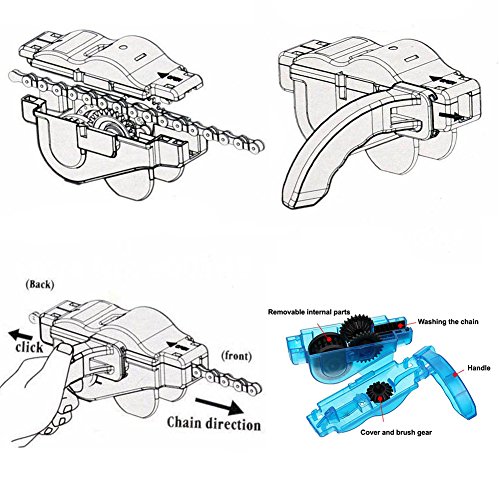 (Back)

click

(front)

Chain direction

Removable internal parts

Washing the chain

Handle

Cover and brush gear