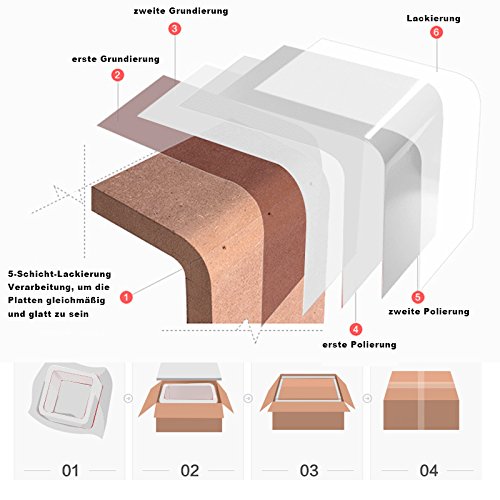 zweite Grundierung
3

Lackierung
6

erste Grundierung
2

5-Schicht-Lackierung Verarbeitung, um die Platten gleichmäßig und glatt zu sein
1

5
zweite Polierung

4
erste Polierung

01

02

03

04