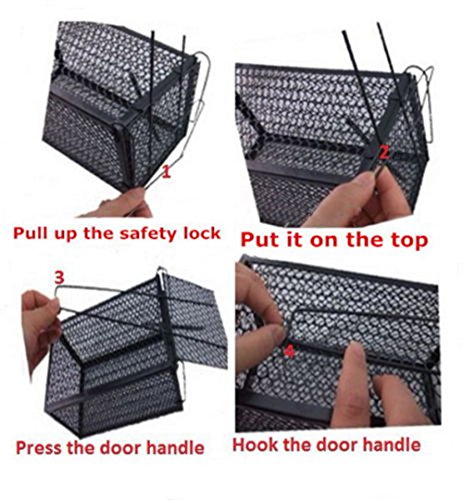 1

Pull up the safety lock

2

Put it on the top

3

Press the door handle

4

Hook the door handle