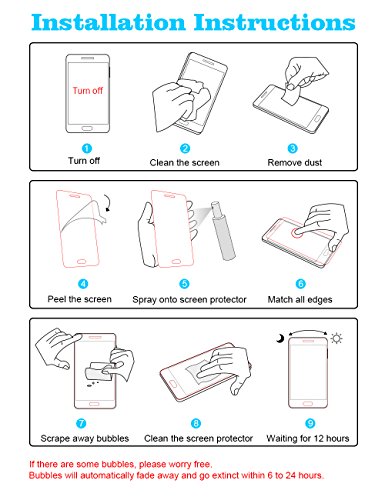 Installation Instructions

Turn off

1
Turn off

2
Clean the screen

3
Remove dust

4
Peel the screen

5
Spray onto screen protector

6
Match all edges

7
Scrape away bubbles

8
Clean the screen protector

9
Waiting for 12 hours

If there are some bubbles, please worry free.
Bubbles will automatically fade away and go extinct within 6 to 24 hours.