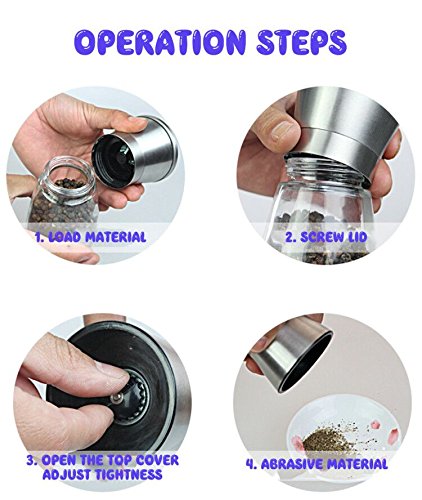 OPERATION STEPS

1. LOAD MATERIAL

2. SCREW LID

3. OPEN THE TOP COVER ADJUST TIGHTNESS

4. ABRASIVE MATERIAL